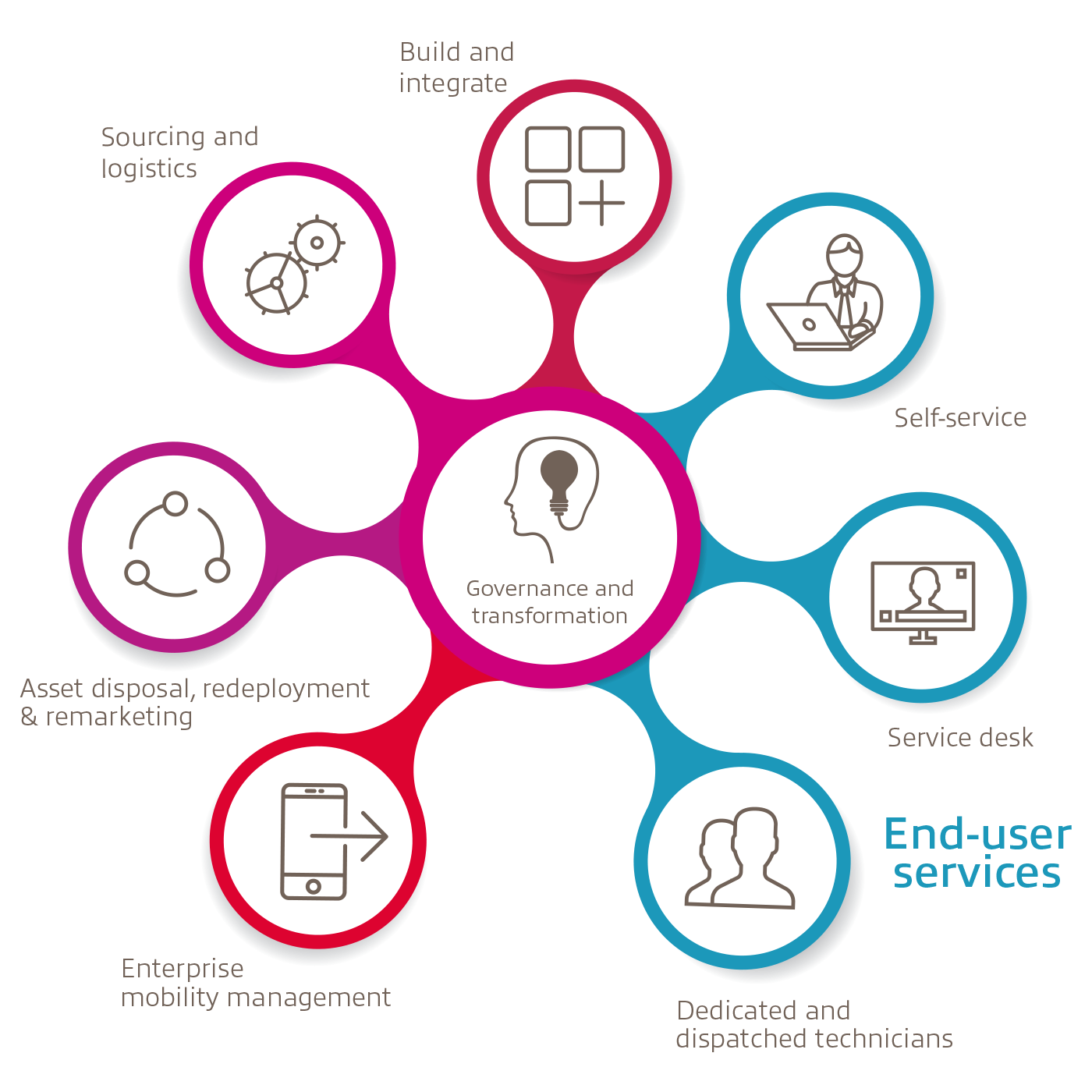 Build and integrate

Sourcing and logistics

Self-service

Governance and transformation

Asset disposal, redeployment & remarketing

Service desk

End-user services

Enterprise mobility management

Dedicated and dispatched technicians